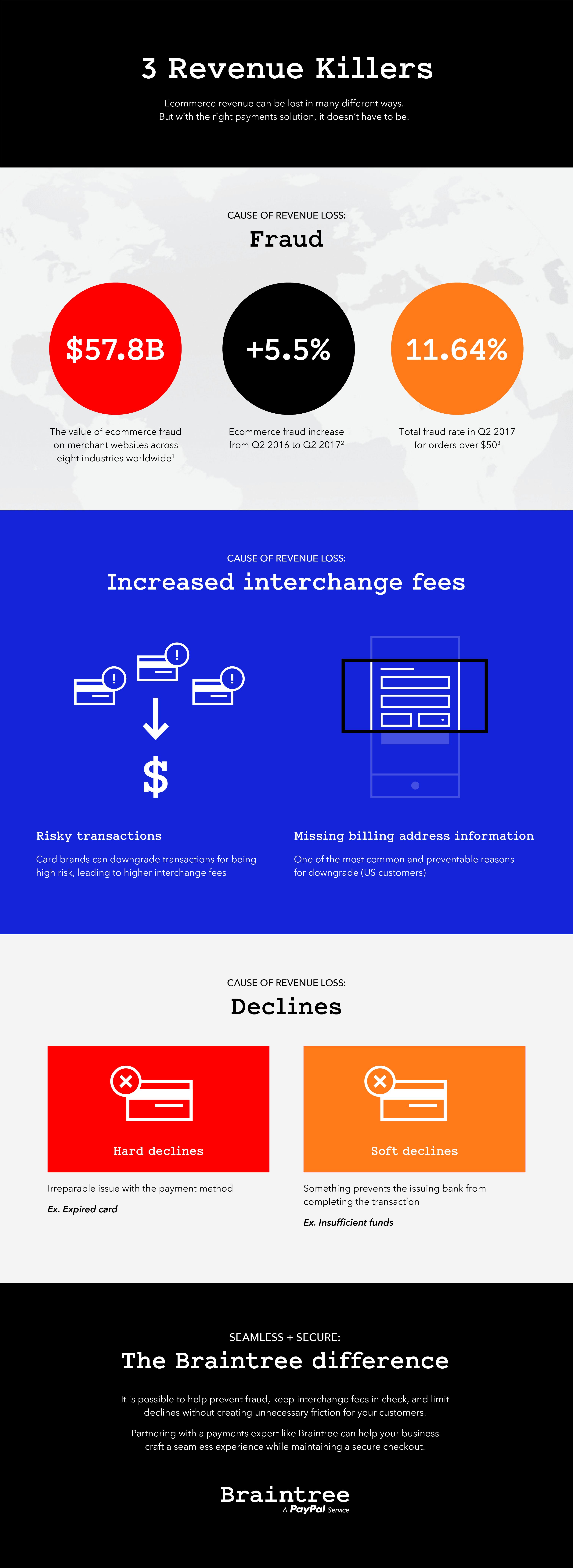 3 Revenue Killers

Ecommerce revenue can be lost in many different ways. But with the right payments solution, it doesn't have to be.

CAUSE OF REVENUE LOSS:

Fraud

$57.8B

The value of ecommerce fraud on merchant websites across eight industries worldwide$^1$

+5.5%

Ecommerce fraud increase from Q2 2016 to Q2 2017$^2$

11.64%

Total fraud rate in Q2 2017 for orders over $50$^3$

CAUSE OF REVENUE LOSS:

Increased interchange fees

$

Risky transactions

Card brands can downgrade transactions for being high risk, leading to higher interchange fees

Missing billing address information

One of the most common and preventable reasons for downgrade (US customers)

CAUSE OF REVENUE LOSS:

Declines

Hard declines

Irreparable issue with the payment method

Ex. Expired card

Soft declines

Something prevents the issuing bank from completing the transaction

Ex. Insufficient funds

SEAMLESS + SECURE:

The Braintree difference

It is possible to help prevent fraud, keep interchange fees in check, and limit declines without creating unnecessary friction for your customers.

Partnering with a payments expert like Braintree can help your business craft a seamless experience while maintaining a secure checkout.

Braintree
A PayPal Service